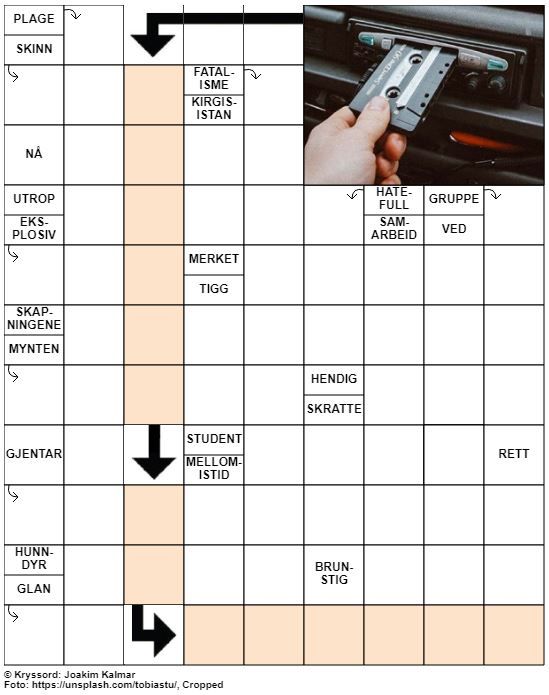 PLAGE
SKINN
FATALISME
KIRGISISTAN
NÅ
UTROP
EKSPLOSIV
HATEFULL
SAMARBEID
GRUPPE
VED
MERKET
TIGG
SKAPNINGENE
MYNTEN
HENDIG
SKRATTE
GJENTAR
STUDENT
MELLOMISTID
RETT
HUNNDYR
GLAN
BRUNSTIG

© Kryssord: Joakim Kalmar
Foto: https://unsplash.com/tobiastu/, Cropped